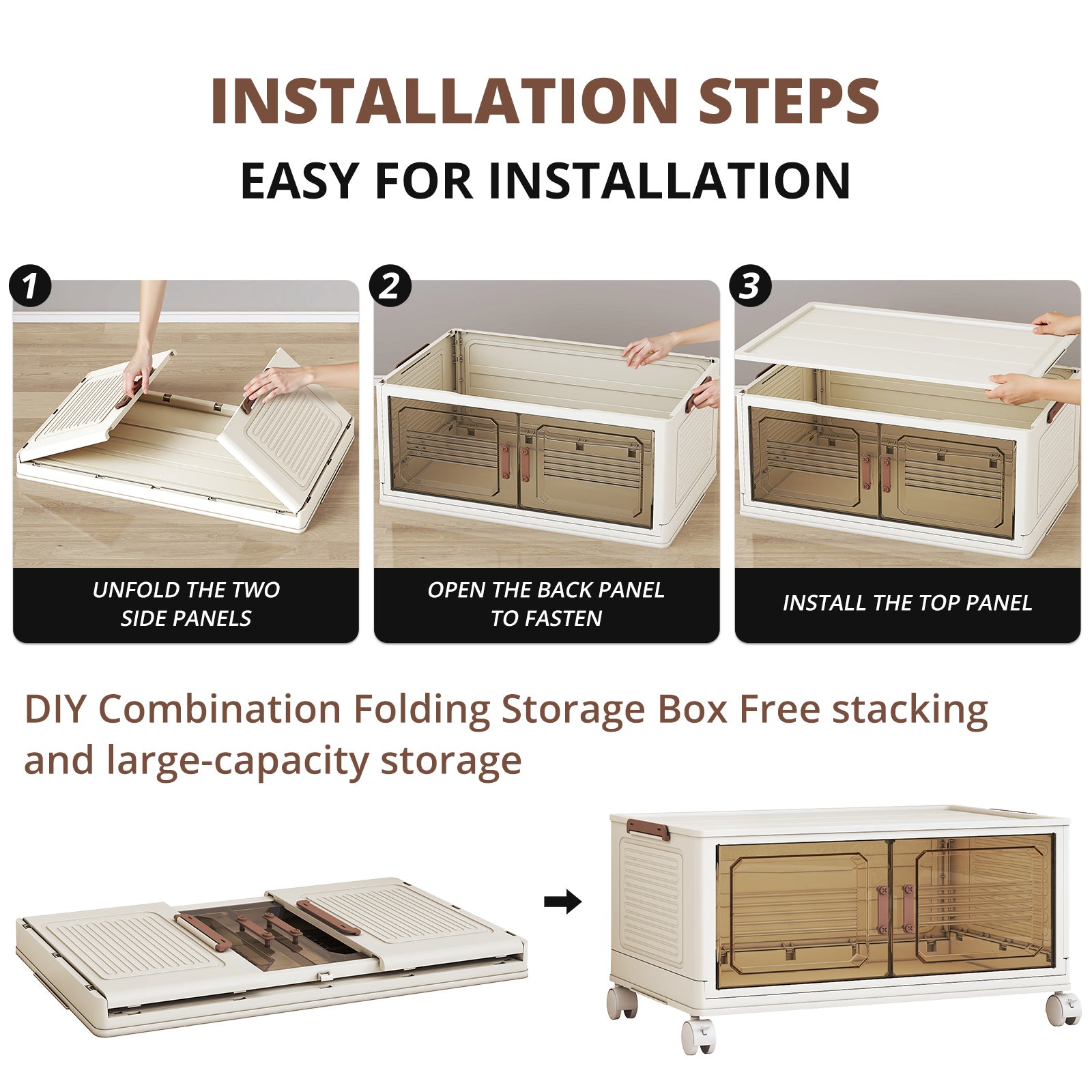 INSTALLATION STEPS

EASY FOR INSTALLATION

1

UNFOLD THE TWO SIDE PANELS

2

OPEN THE BACK PANEL TO FASTEN

3

INSTALL THE TOP PANEL

DIY Combination Folding Storage Box Free stacking and large-capacity storage